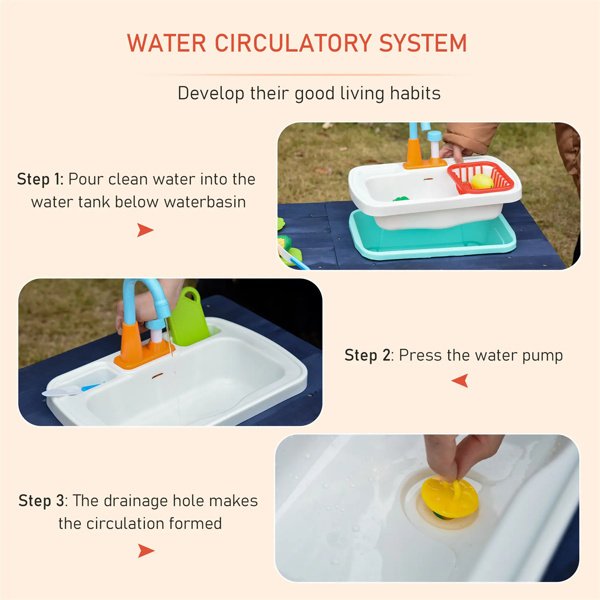 WATER CIRCULATORY SYSTEM

Develop their good living habits

Step 1: Pour clean water into the water tank below waterbasin

Step 2: Press the water pump

Step 3: The drainage hole makes the circulation formed